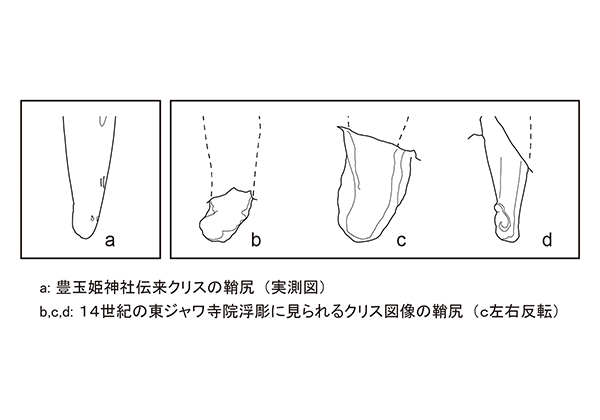 a

b

c

d

a: 豊玉姫神社伝来クリスの鞘尻（実測図）
b,c,d: 14世紀の東ジャワ寺院浮彫に見られるクリス図像の鞘尻（c左右反転）