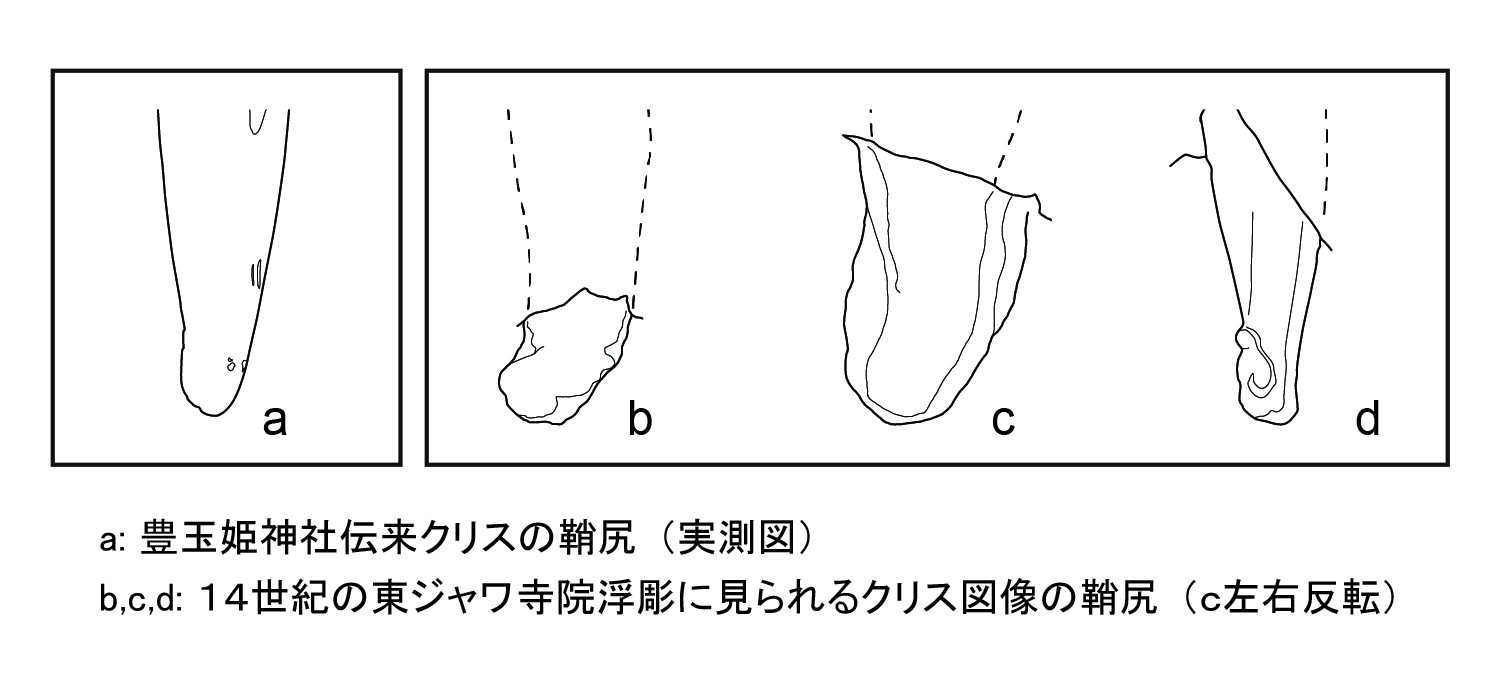 a

b

c

d

a: 豊玉姫神社伝来クリスの鞘尻（実測図）
b,c,d: 14世紀の東ジャワ寺院浮彫に見られるクリス図像の鞘尻（c左右反転）